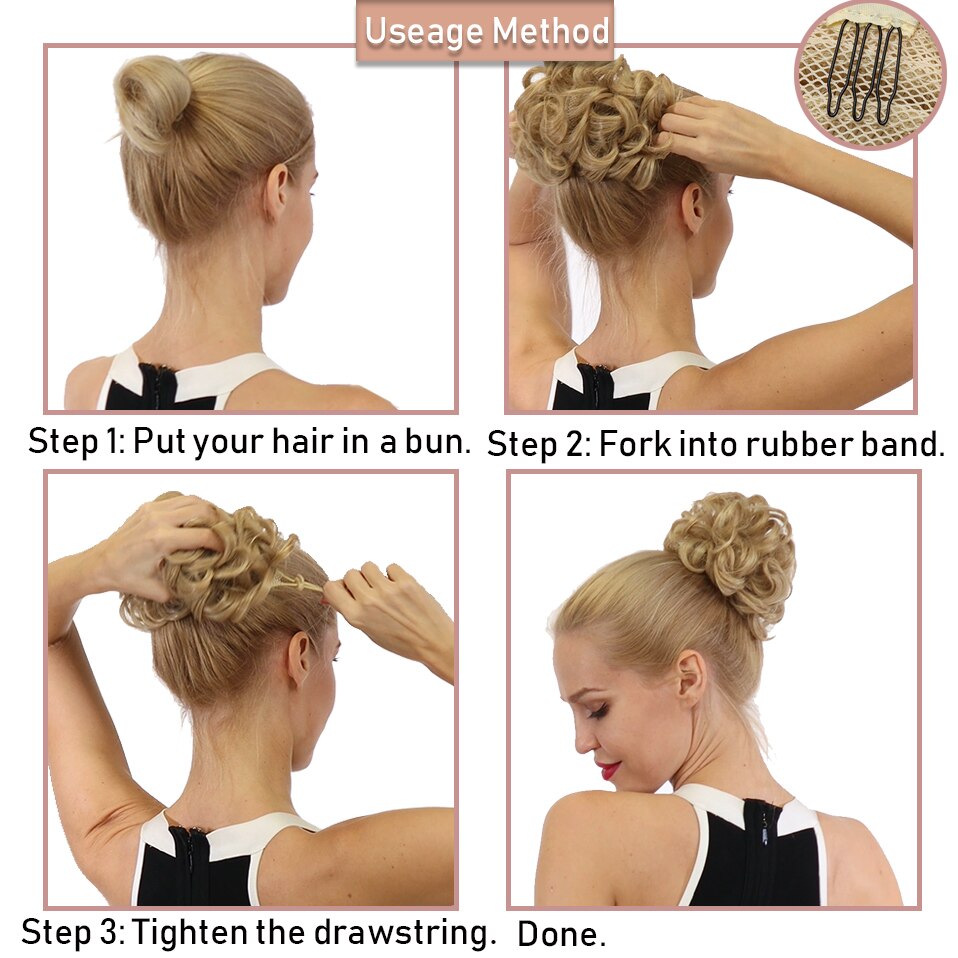 Useage Method

Step 1: Put your hair in a bun.

Step 2: Fork into rubber band.

Step 3: Tighten the drawstring.

Done.