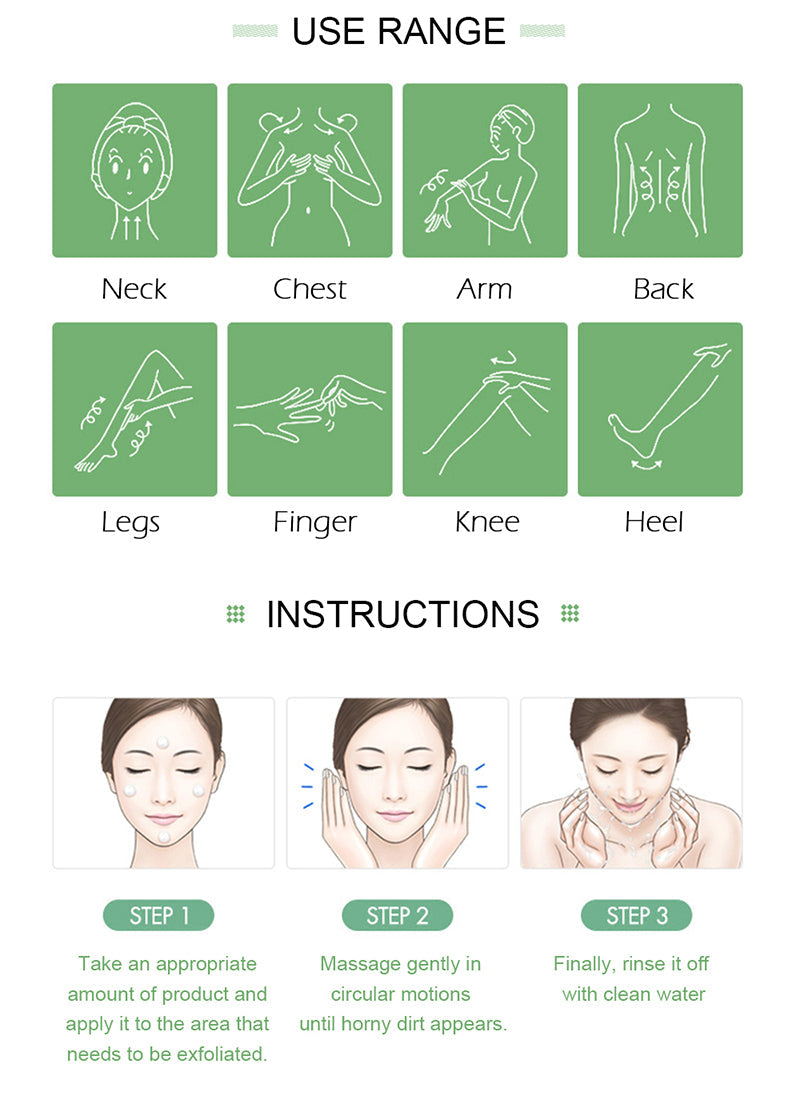 USE RANGE

Neck

Chest

Arm

Back

Legs

Finger

Knee

Heel

INSTRUCTIONS

STEP 1

Take an appropriate amount of product and apply it to the area that needs to be exfoliated.

STEP 2

Massage gently in circular motions until horny dirt appears.

STEP 3

Finally, rinse it off with clean water