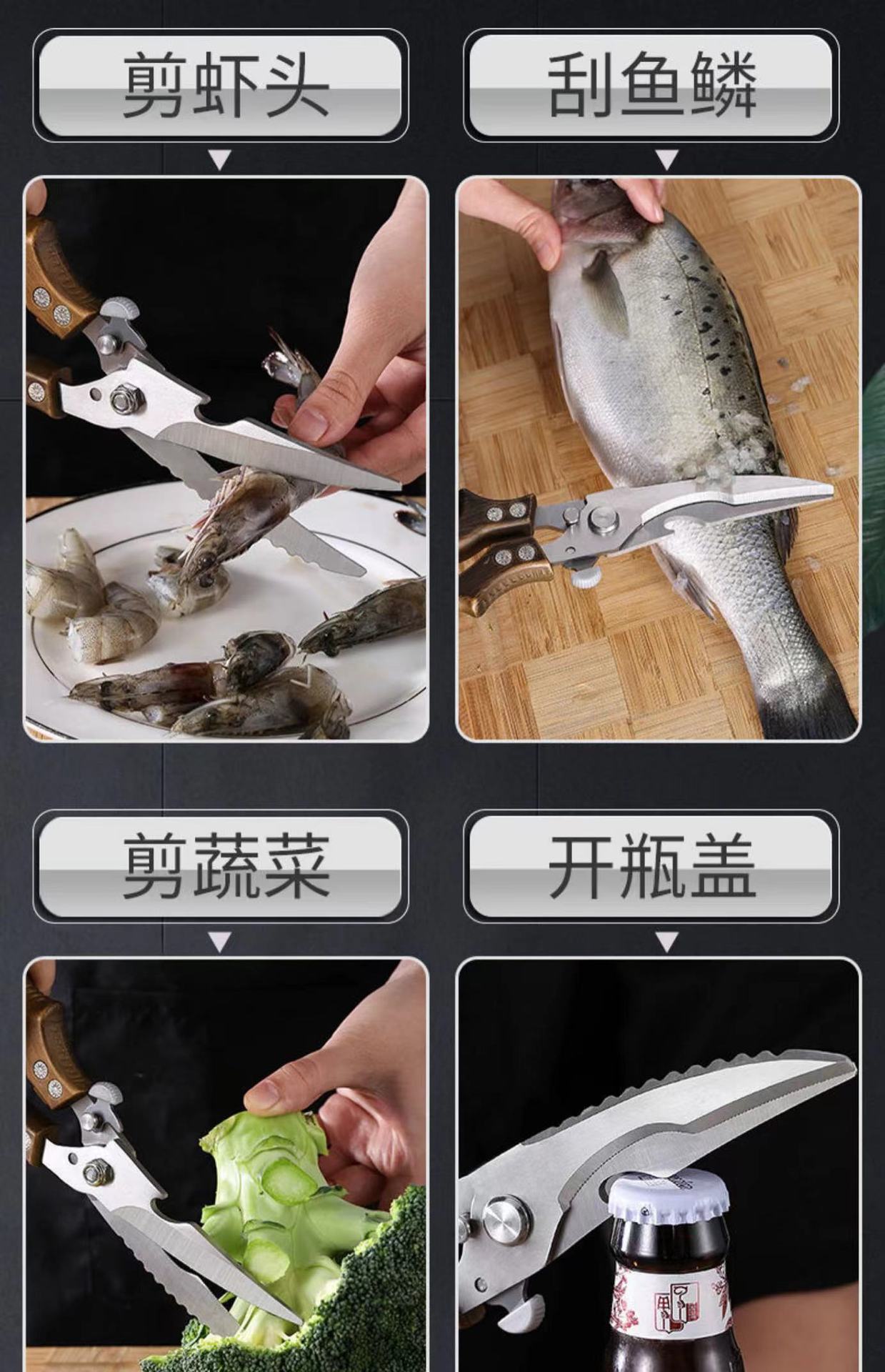 剪虾头

刮鱼鳞

剪蔬菜

开瓶盖