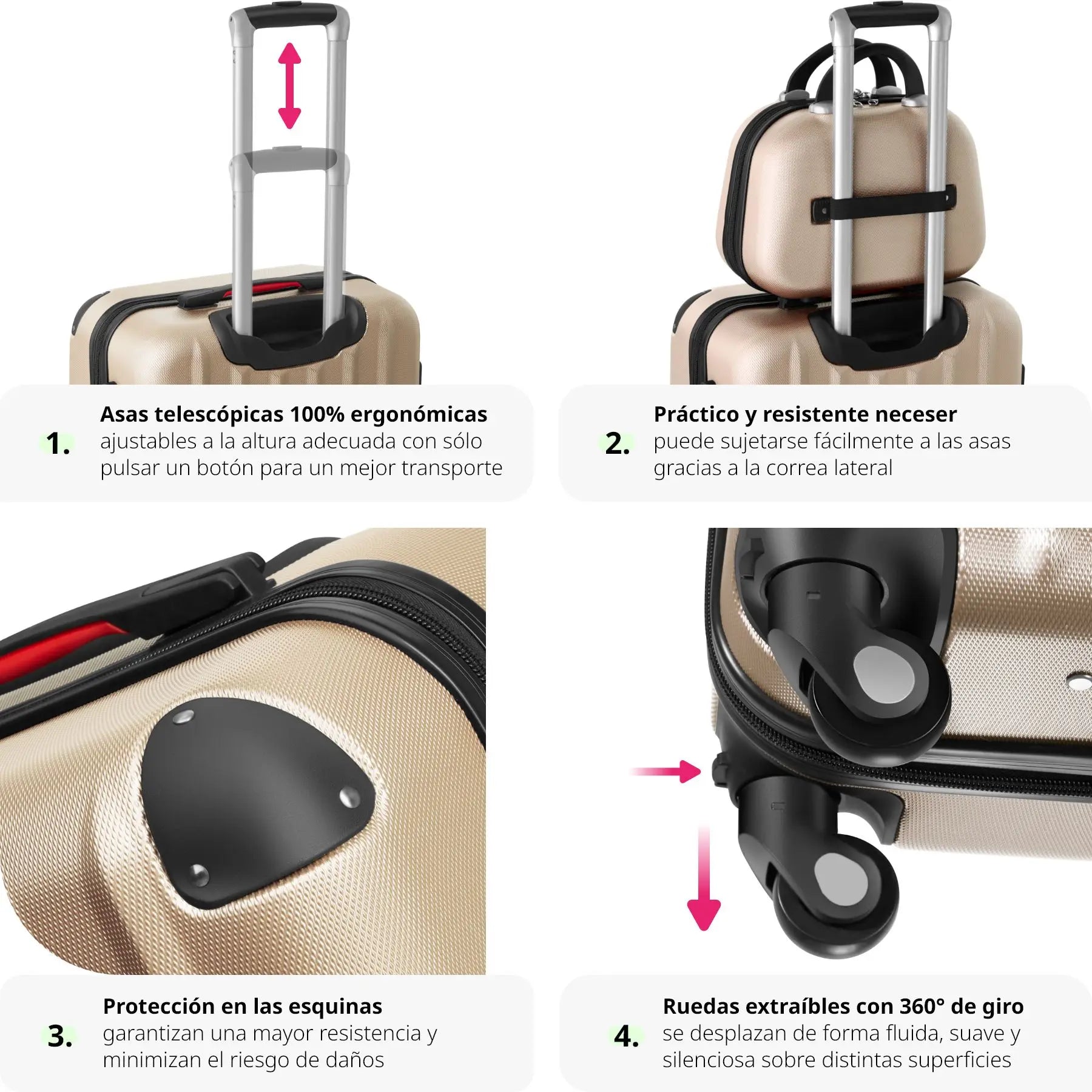 1. Asas telescópicas 100% ergonómicas ajustables a la altura adecuada con sólo pulsar un botón para un mejor transporte

2. Práctico y resistente neceser puede sujetarse fácilmente a las asas gracias a la correa lateral

3. Protección en las esquinas garantizan una mayor resistencia y minimizan el riesgo de daños

4. Ruedas extraíbles con 360° de giro se desplazan de forma fluida, suave y silenciosa sobre distintas superficies